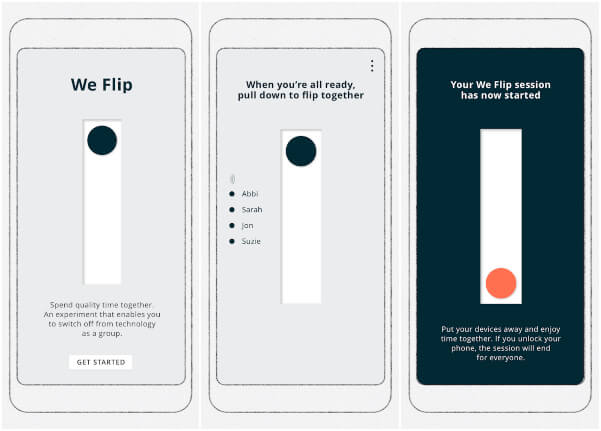 We Flip

Spend quality time together. An experiment that enables you to switch off from technology as a group.

GET STARTED

When you're all ready, pull down to flip together

Abbi
Sarah
Jon
Suzie

Your We Flip session has now started

Put your devices away and enjoy time together. If you unlock your phone, the session will end for everyone.